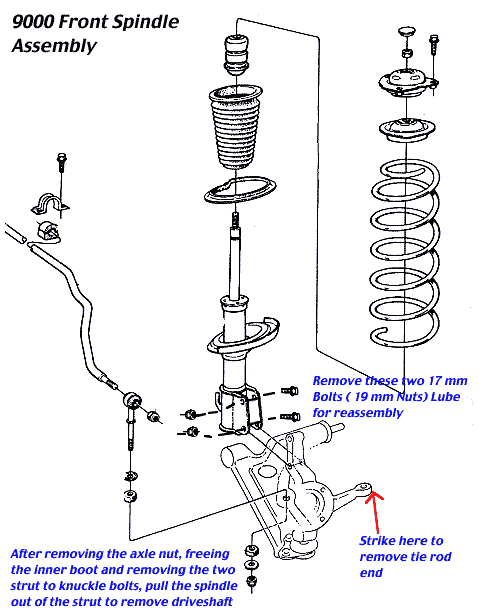 9000 Front Spindle Assembly

Remove these two 17 mm Bolts ( 19 mm Nuts) Lube for reassembly

Strike here to remove tie rod end

After removing the axle nut, freeing the inner boot and removing the two strut to knuckle bolts, pull the spindle out of the strut to remove driveshaft